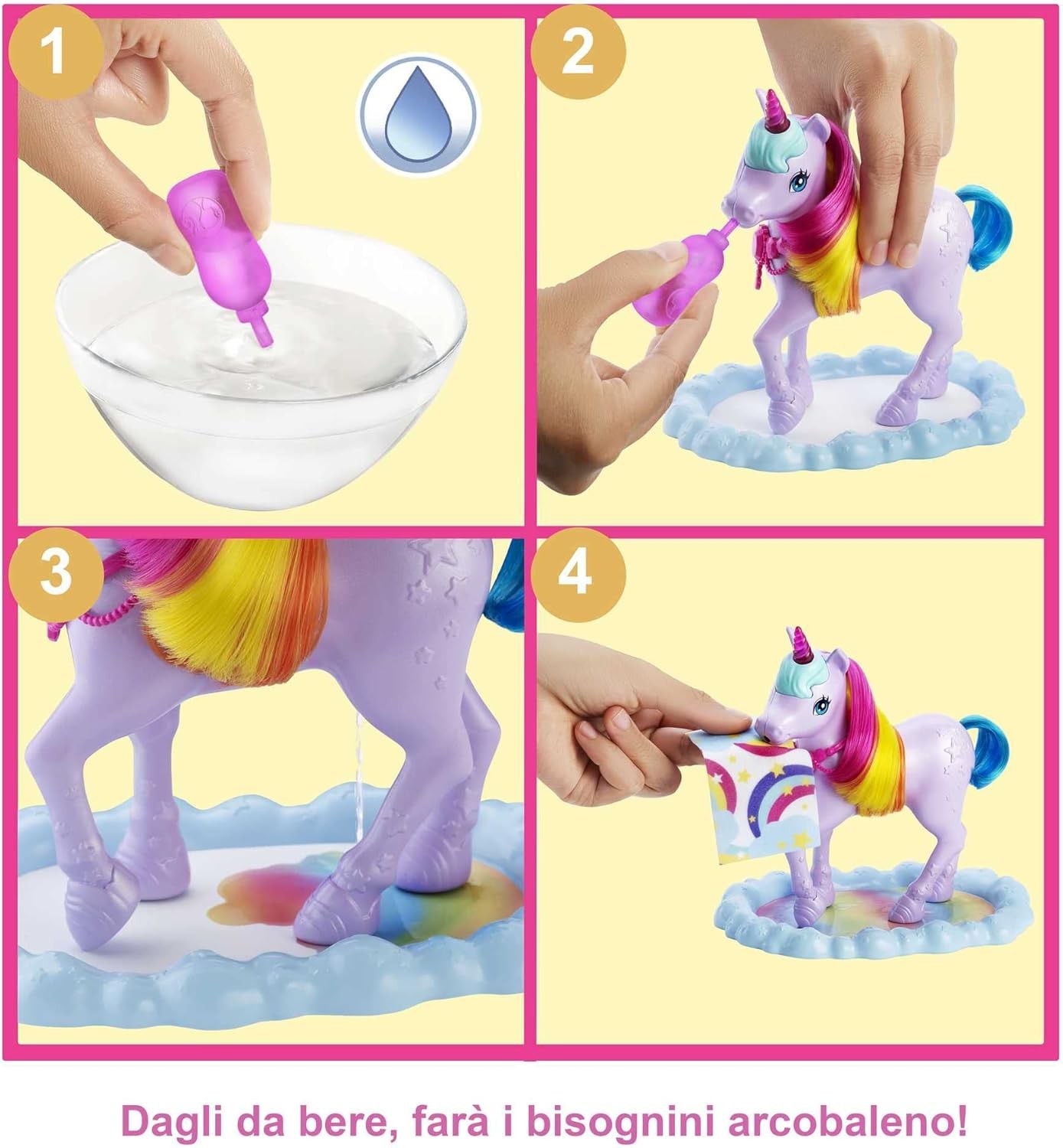 1

2

3

4

Dagli da bere, farà i bisognini arcobaleno!